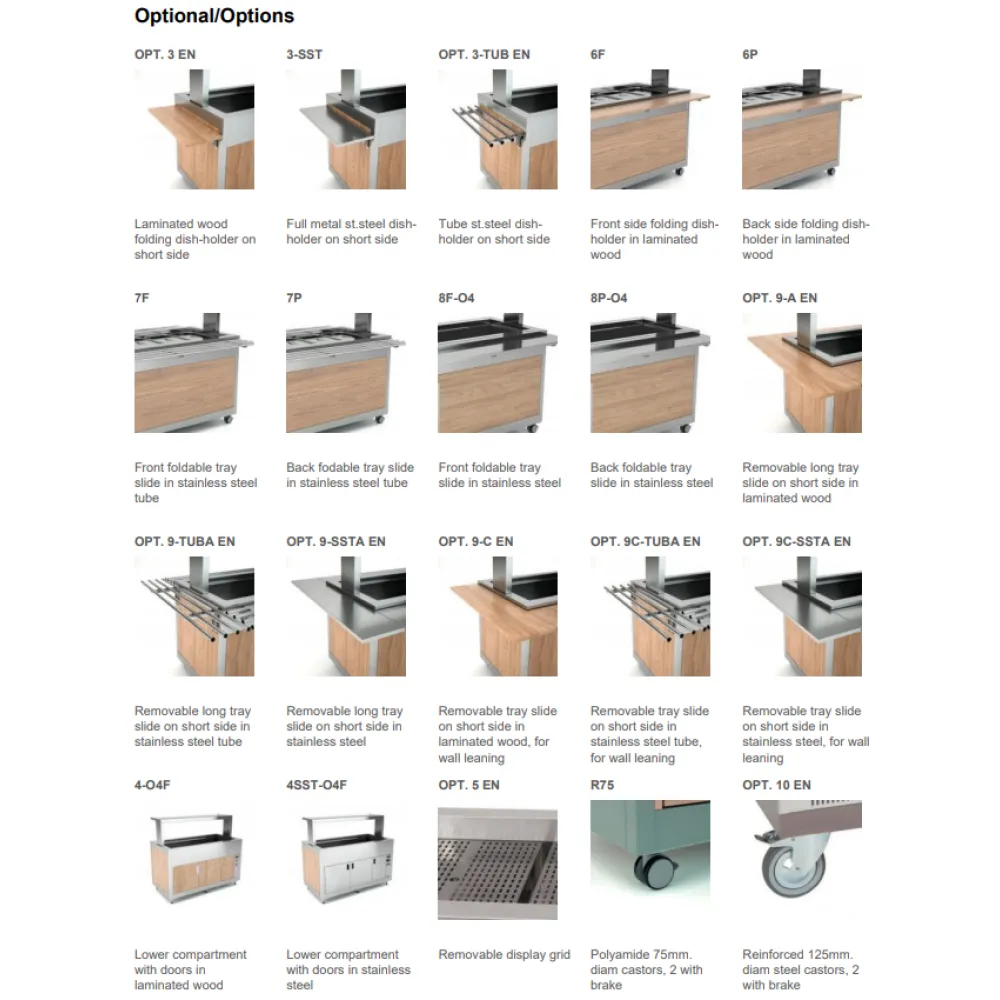 Optional/Options

OPT. 3 EN

Laminated wood folding dish-holder on short side

3-SST

Full metal st.steel dish-holder on short side

OPT. 3-TUB EN

Tube st.steel dish-holder on short side

6F

Front side folding dish-holder in laminated wood

6P

Back side folding dish-holder in laminated wood

7F

Front foldable tray slide in stainless steel tube

7P

Back fodable tray slide in stainless steel tube

8F-O4

Front foldable tray slide in stainless steel

8P-O4

Back foldable tray slide in stainless steel

OPT. 9-A EN

Removable long tray slide on short side in laminated wood

OPT. 9-TUBA EN

Removable long tray slide on short side in stainless steel tube

OPT. 9-SSTA EN

Removable long tray slide on short side in stainless steel

OPT. 9-C EN

Removable tray slide on short side in laminated wood, for wall leaning

OPT. 9C-TUBA EN

Removable tray slide on short side in stainless steel tube, for wall leaning

OPT. 9C-SSTA EN

Removable tray slide on short side in stainless steel, for wall leaning

4-O4F

Lower compartment with doors in laminated wood

4SST-O4F

Lower compartment with doors in stainless steel

OPT. 5 EN

Removable display grid

R75

Polyamide 75mm. diam castors, 2 with brake

OPT. 10 EN

Reinforced 125mm. diam steel castors, 2 with brake