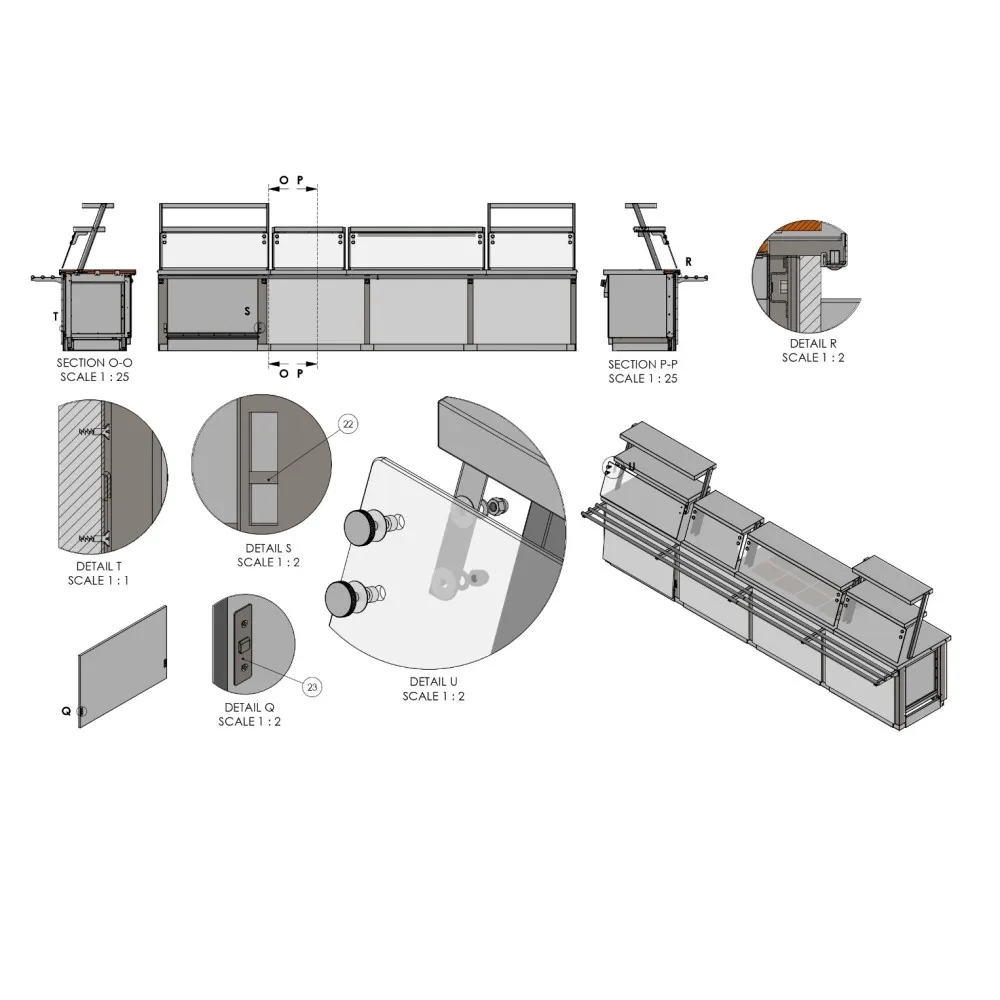 O P

T

S

O P

SECTION O-O
SCALE 1 : 25

R

SECTION P-P
SCALE 1 : 25

DETAIL R
SCALE 1 : 2

22

DETAIL T
SCALE 1 : 1

DETAIL S
SCALE 1 : 2

U

Q

23

DETAIL Q
SCALE 1 : 2

DETAIL U
SCALE 1 : 2