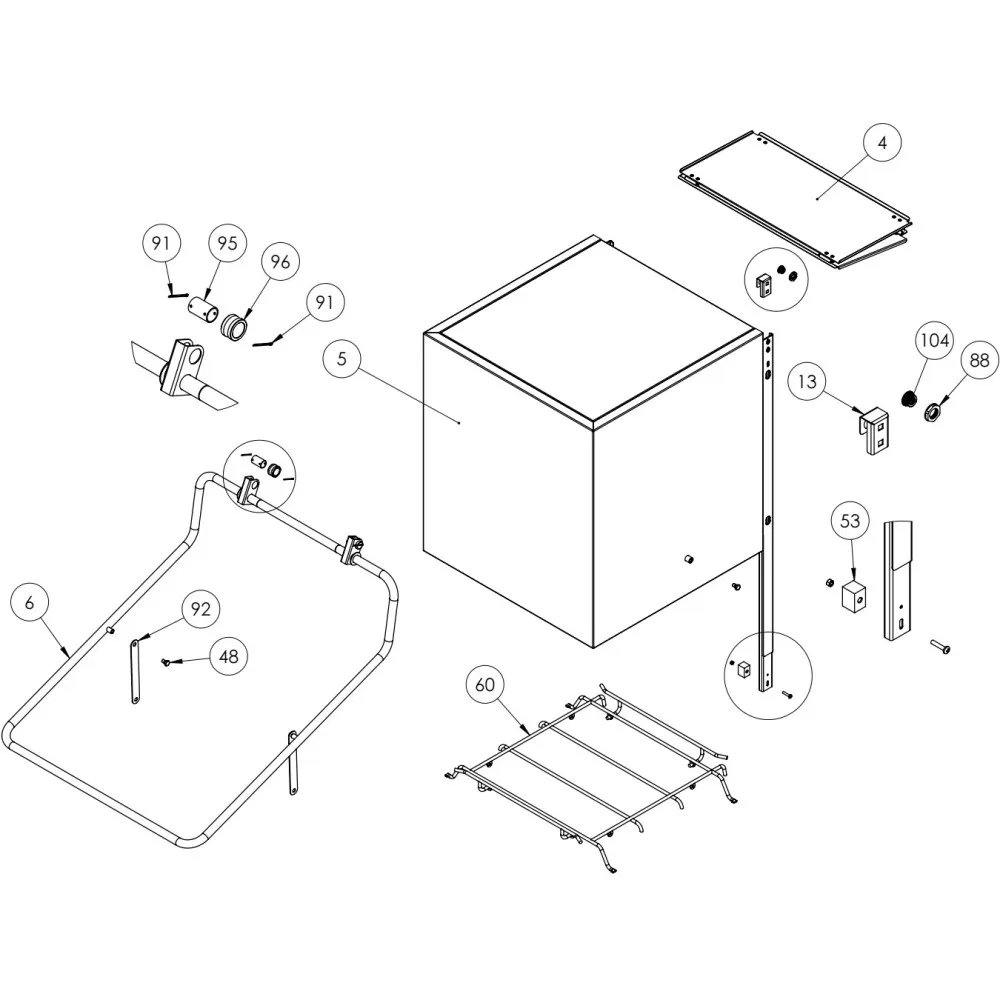 4

91
95
96
91

5

104
88
13

53

6
92
48

60