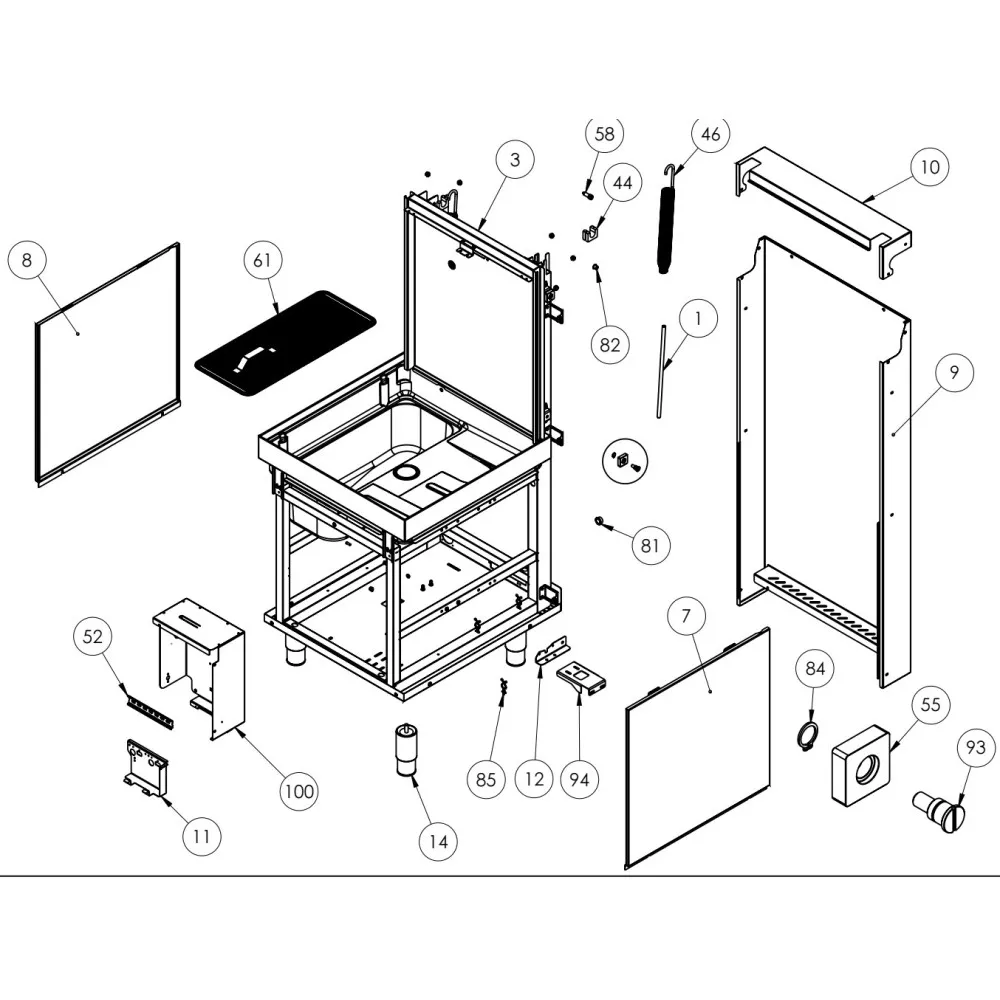 58
46
3
44
10
8
61
82
1
9
81
7
52
84
55
93
100
85
12
94
11
14