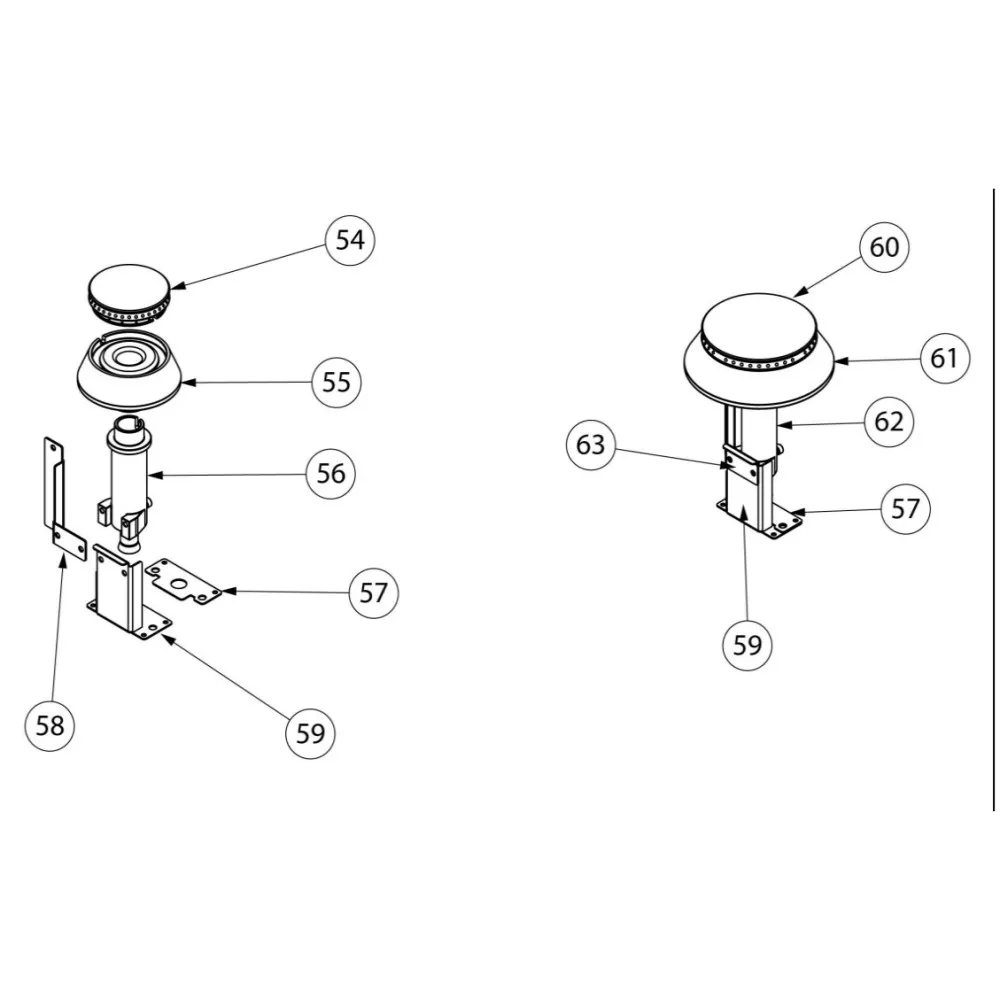 54
55
56
57
58
59
60
61
62
63
57
59